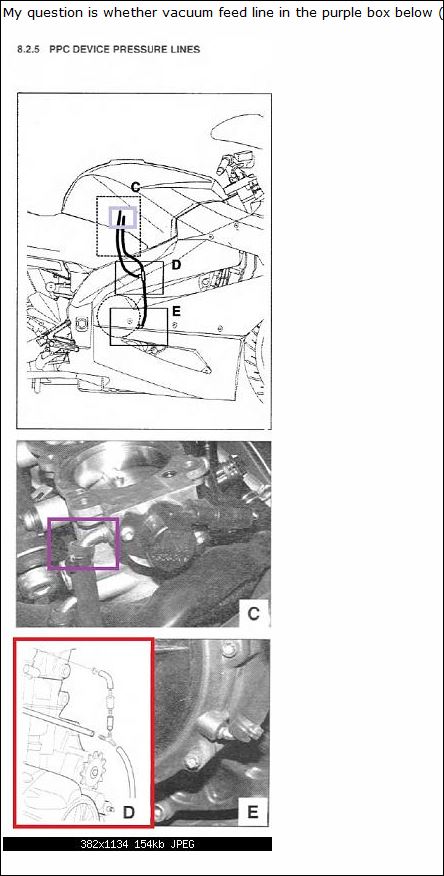 My question is whether vacuum feed line in the purple box below (

8.2.5 PPC DEVICE PRESSURE LINES

C

D

E

C

D

E

382x1134 154kb JPEG